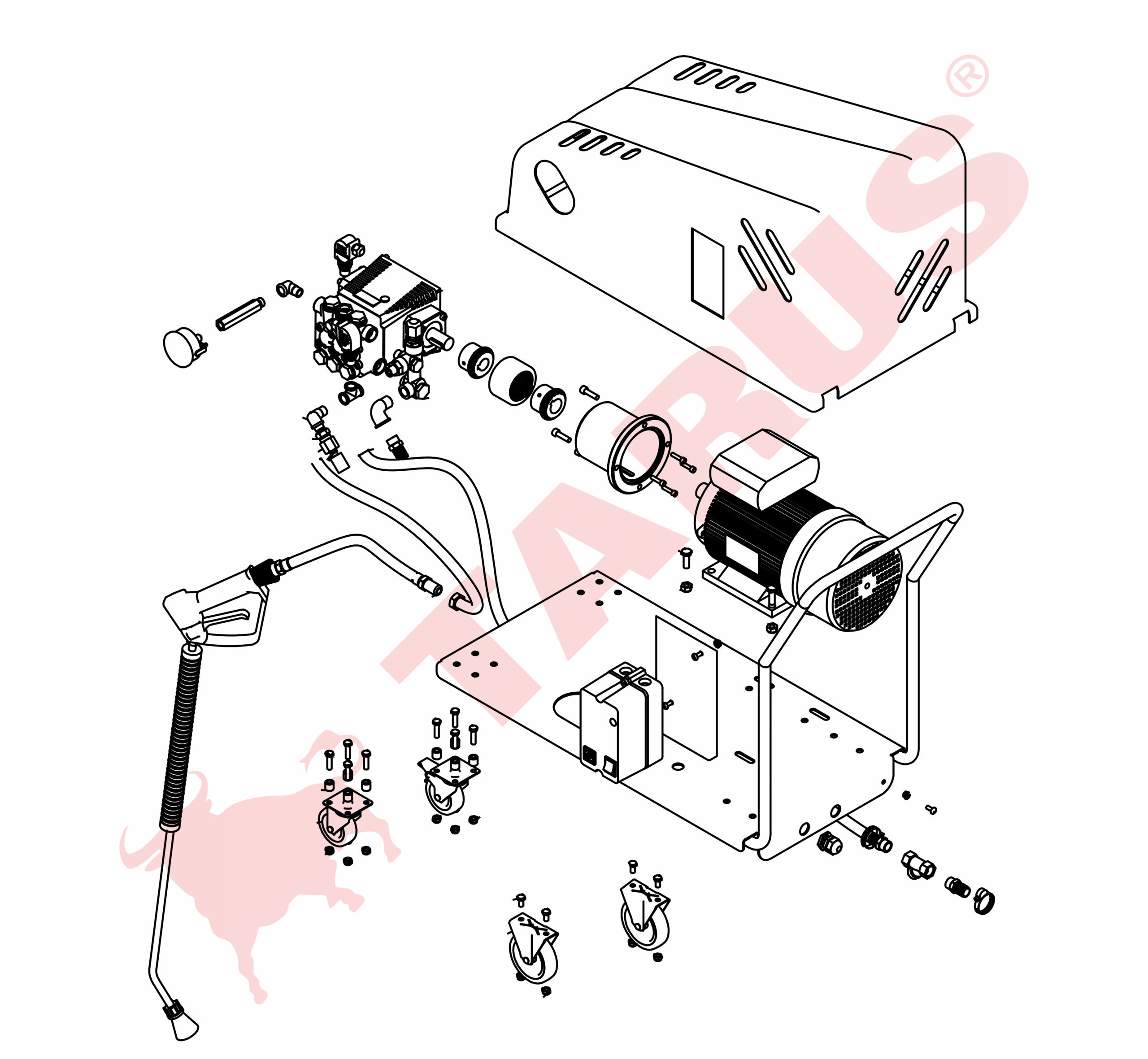 TARUS®